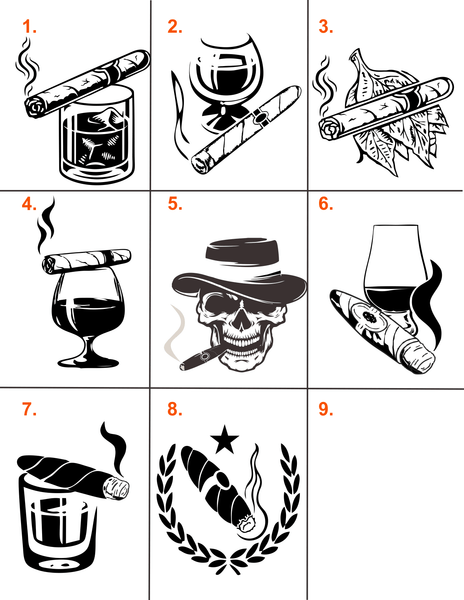 1.

2.

3.

4.

5.

6.

7.

8.

9.